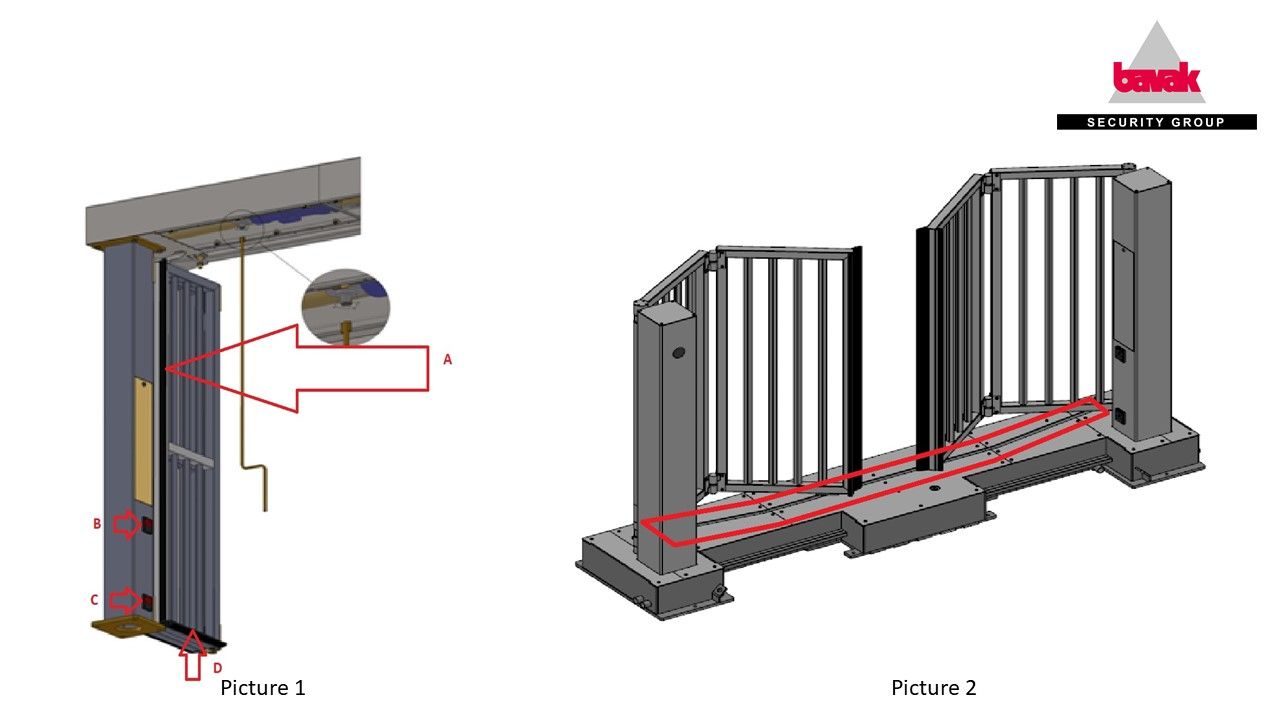 bavak
SECURITY GROUP

A

B

C

D

Picture 1

Picture 2